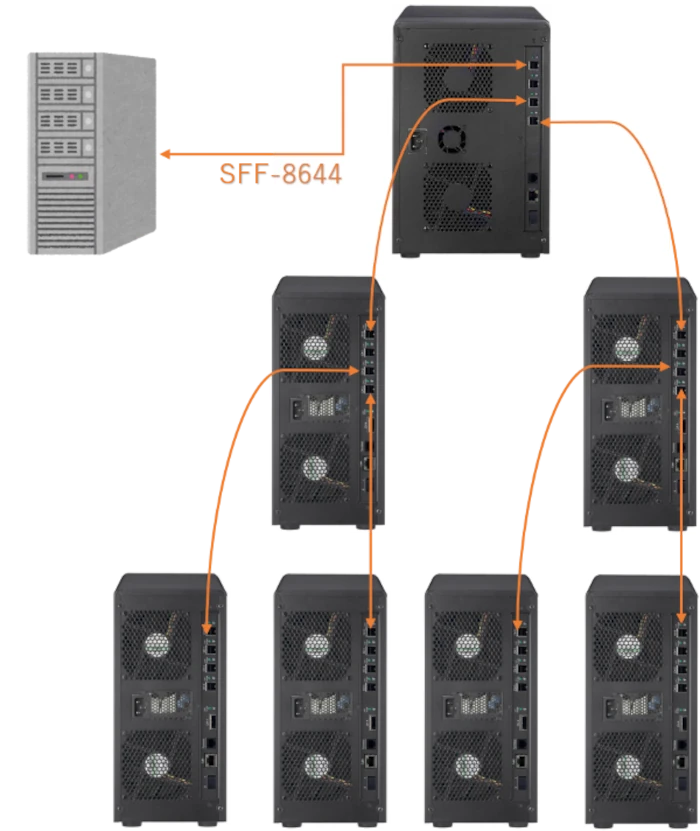 SFF-8644